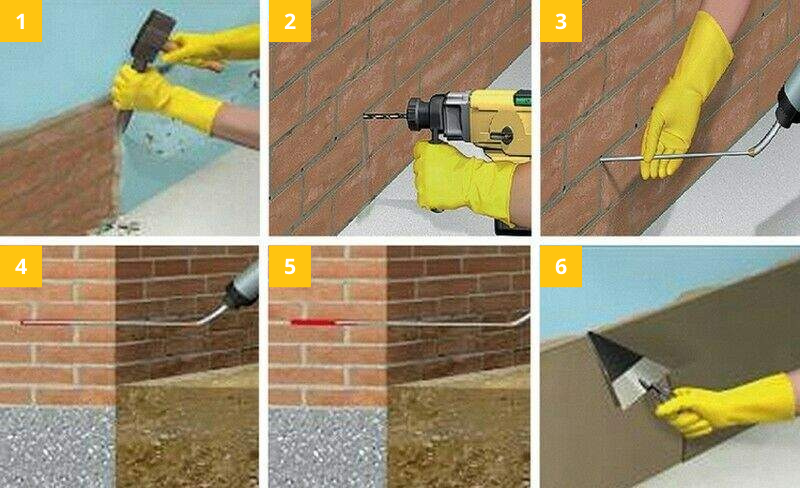 1
2
3
4
5
6